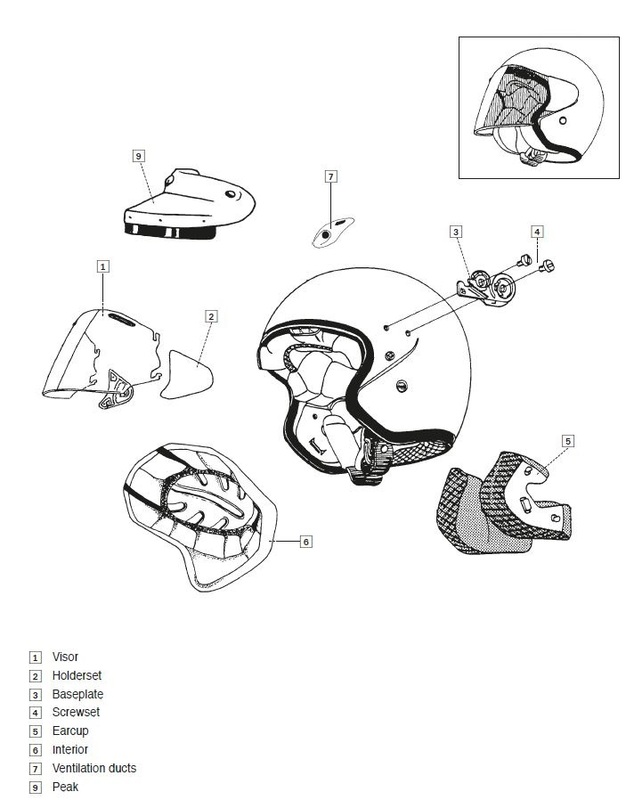 9

7

3

4

1

2

5

6

1 Visor
2 Holderset
3 Baseplate
4 Screwset
5 Earcup
6 Interior
7 Ventilation ducts
9 Peak