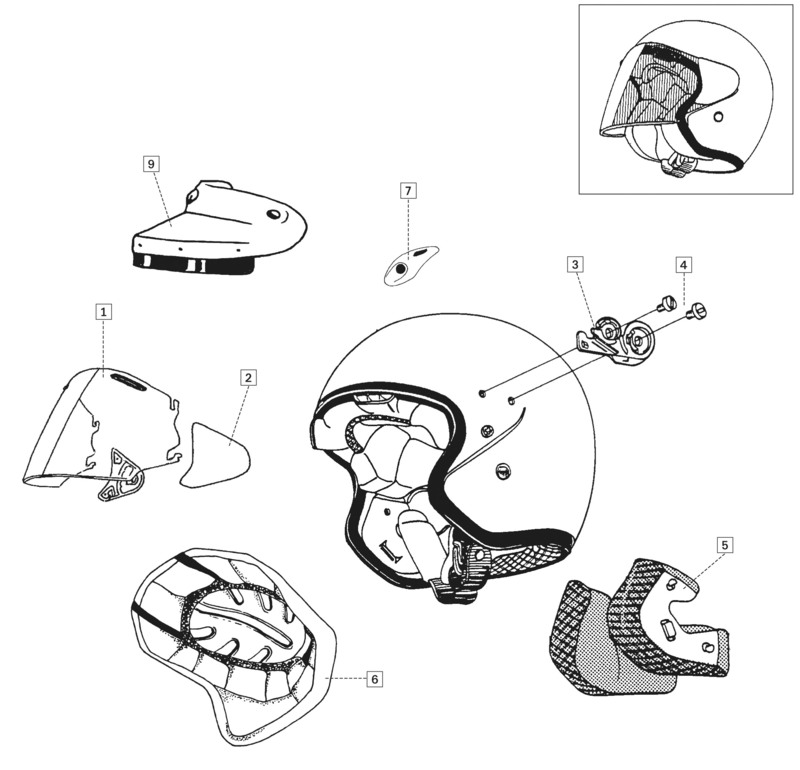 9

7

3

4

1

2

5

6