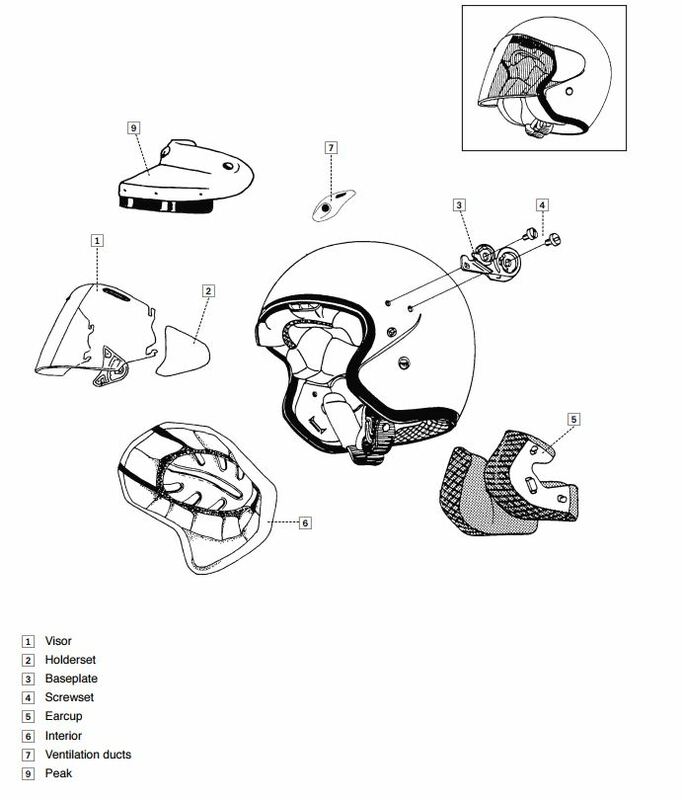 9

7

3

4

1

2

5

6

1 Visor
2 Holderset
3 Baseplate
4 Screwset
5 Earcup
6 Interior
7 Ventilation ducts
9 Peak